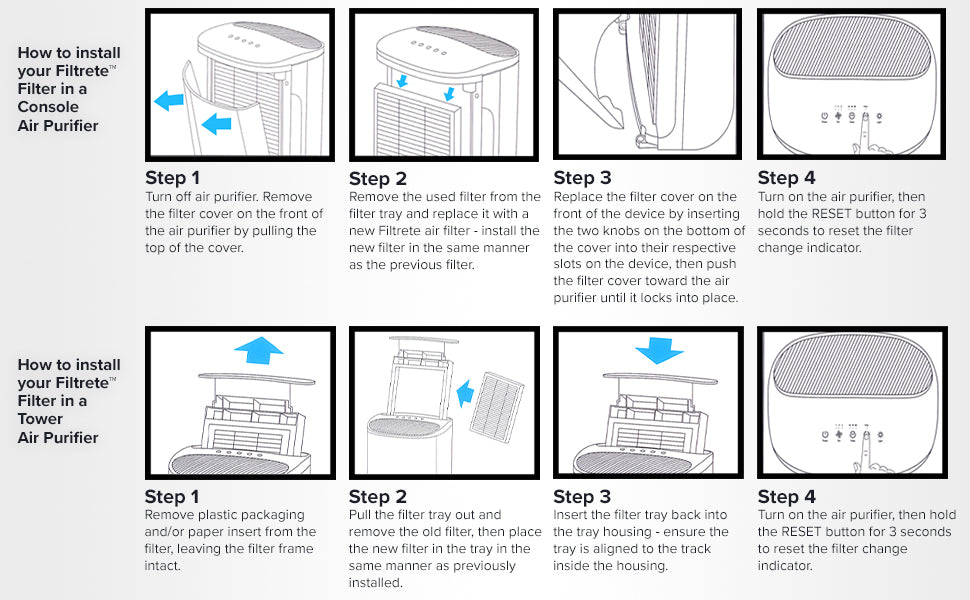 How to install your Filtrete™ Filter in a Console Air Purifier

Step 1
Turn off air purifier. Remove the filter cover on the front of the air purifier by pulling the top of the cover.

Step 2
Remove the used filter from the filter tray and replace it with a new Filtrete air filter - install the new filter in the same manner as the previous filter.

Step 3
Replace the filter cover on the front of the device by inserting the two knobs on the bottom of the cover into their respective slots on the device, then push the filter cover toward the air purifier until it locks into place.

Step 4
Turn on the air purifier, then hold the RESET button for 3 seconds to reset the filter change indicator.

How to install your Filtrete™ Filter in a Tower Air Purifier

Step 1
Remove plastic packaging and/or paper insert from the filter, leaving the filter frame intact.

Step 2
Pull the filter tray out and remove the old filter, then place the new filter in the tray in the same manner as previously installed.

Step 3
Insert the filter tray back into the tray housing - ensure the tray is aligned to the track inside the housing.

Step 4
Turn on the air purifier, then hold the RESET button for 3 seconds to reset the filter change indicator.